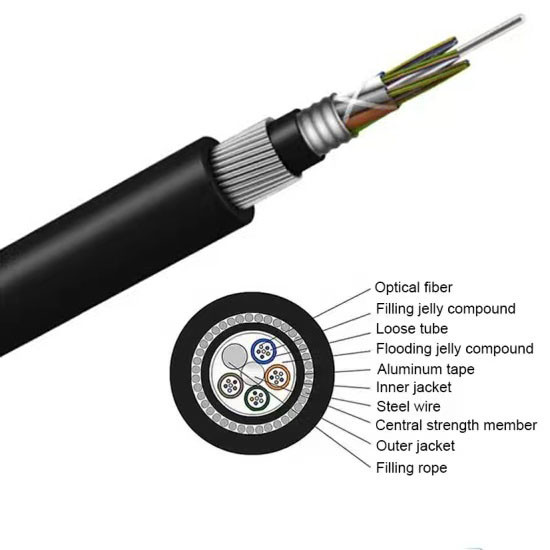 Optical fiber
Filling jelly compound
Loose tube
Flooding jelly compound
Aluminum tape
Inner jacket
Steel wire
Central strength member
Outer jacket
Filling rope